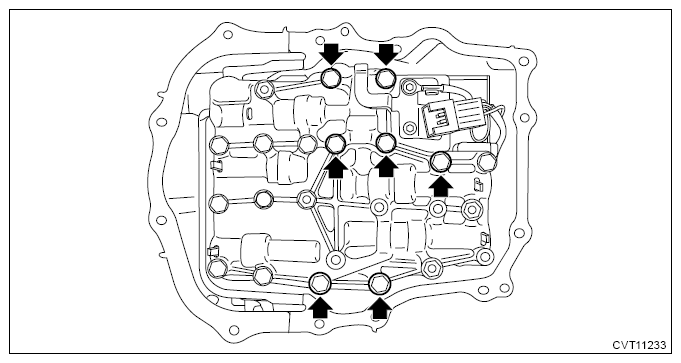 CVT11233