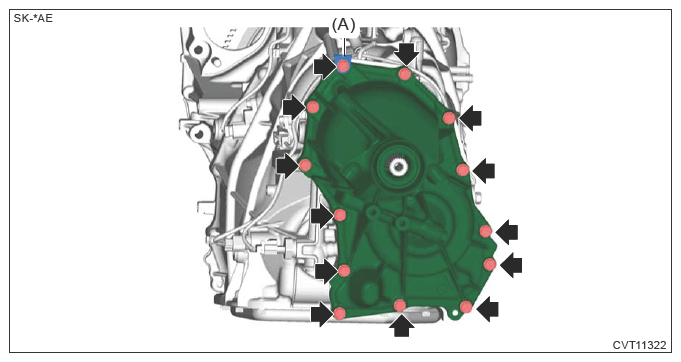 SK-*AE

(A)

CVT11322