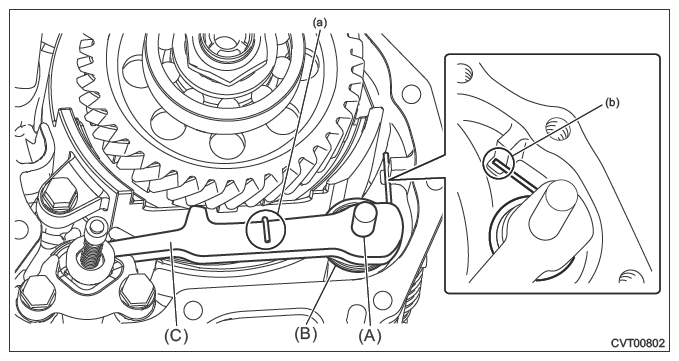 (a)

(b)

(C)

(B)

(A)

CVT00802