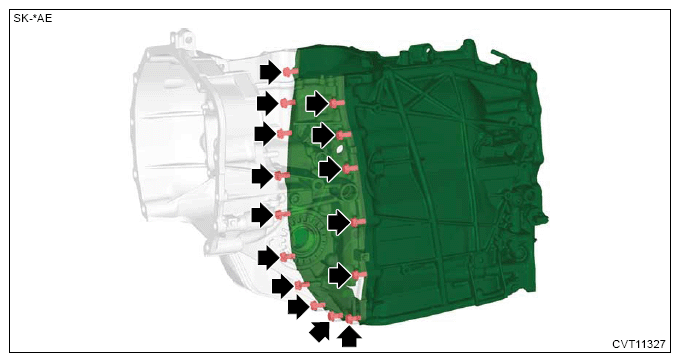 SK-*AE

CVT11327