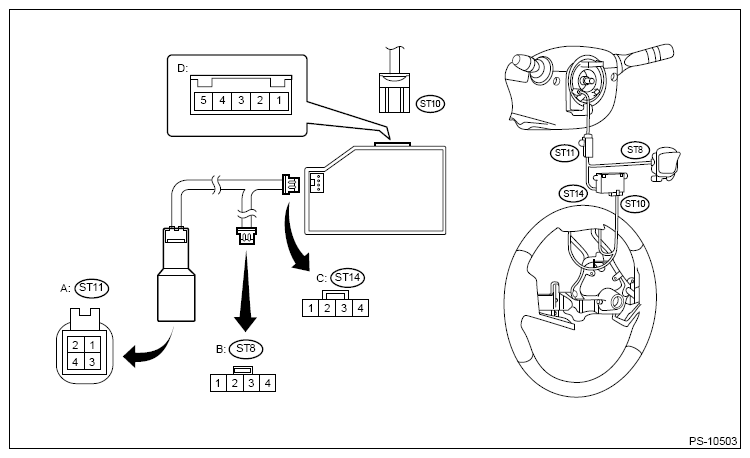 D:
5 4 3 2 1

ST10

A: ST11
2 1
4 3

B: ST8
1 2 3 4

C: ST14
1 2 3 4

ST11
ST8
ST14
ST10

PS-10503