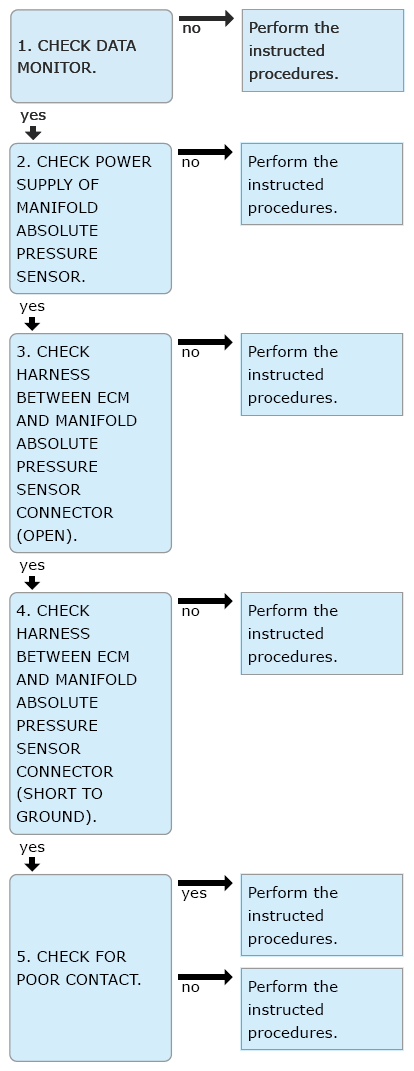 1. CHECK DATA MONITOR.

no

Perform the instructed procedures.

yes

2. CHECK POWER SUPPLY OF MANIFOLD ABSOLUTE PRESSURE SENSOR.

no

Perform the instructed procedures.

yes

3. CHECK HARNESS BETWEEN ECM AND MANIFOLD ABSOLUTE PRESSURE SENSOR CONNECTOR (OPEN).

no

Perform the instructed procedures.

yes

4. CHECK HARNESS BETWEEN ECM AND MANIFOLD ABSOLUTE PRESSURE SENSOR CONNECTOR (SHORT TO GROUND).

no

Perform the instructed procedures.

yes

5. CHECK FOR POOR CONTACT.

yes

Perform the instructed procedures.

no

Perform the instructed procedures.