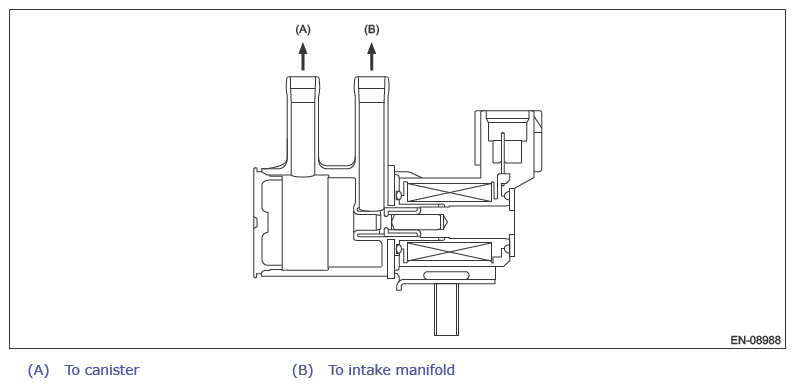 (A)

(B)

EN-08988

(A) To canister

(B) To intake manifold