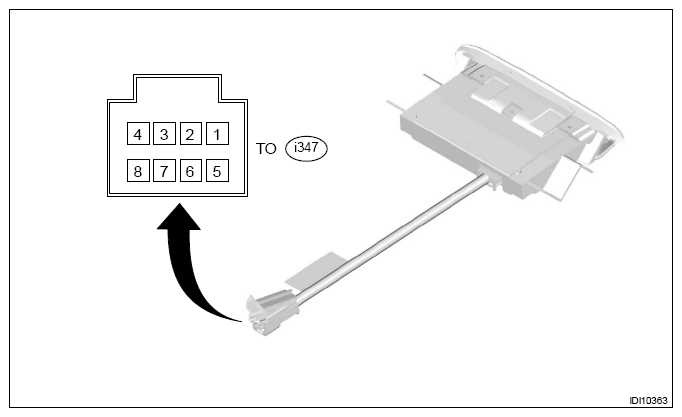 4 3 2 1
8 7 6 5
TO i347
IDI10363