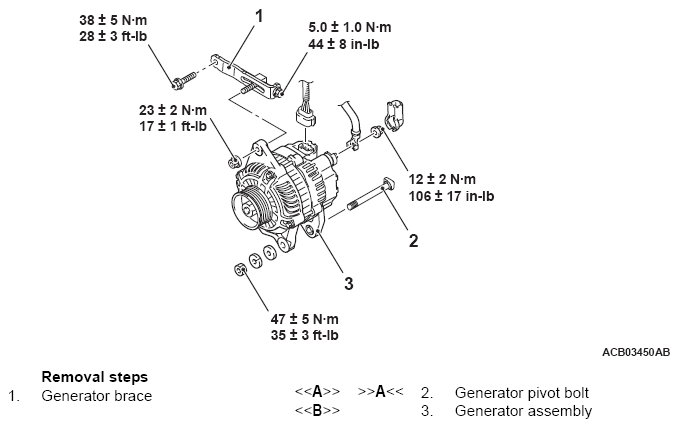 38 ± 5 N·m
28 ± 3 ft-lb

1

5.0 ± 1.0 N·m
44 ± 8 in-lb

23 ± 2 N·m
17 ± 1 ft-lb

12 ± 2 N·m
106 ± 17 in-lb

2

3

47 ± 5 N·m
35 ± 3 ft-lb

ACB03450AB

Removal steps

1. Generator brace

<<A>> >>A<< 2. Generator pivot bolt

<<B>> 3. Generator assembly