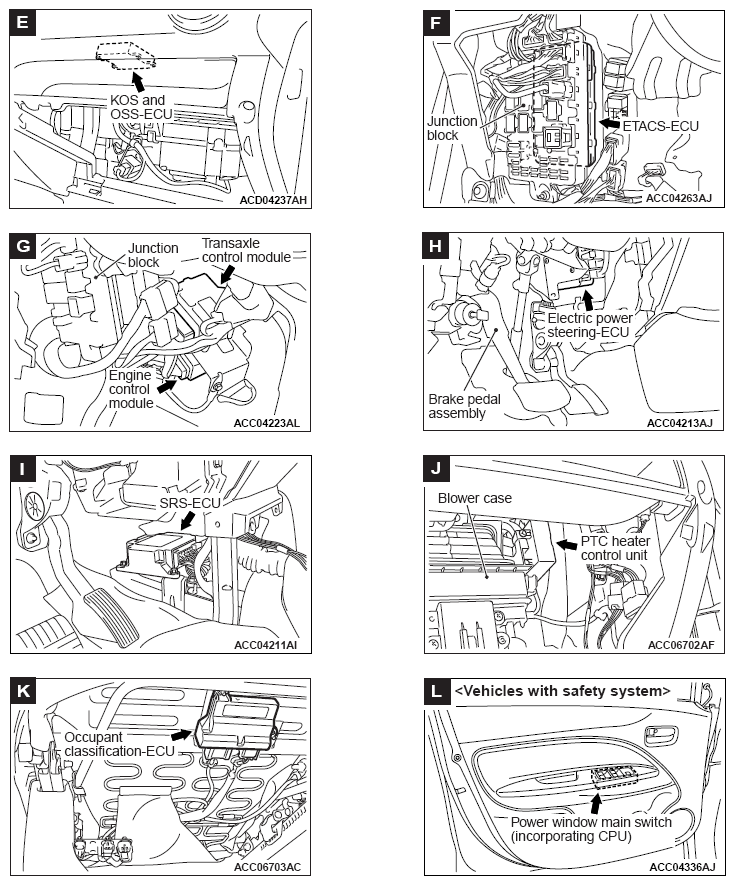 E

KOS and OSS-ECU

ACD04237AH

F

Junction block

ETACS-ECU

ACC04263AJ

G

Junction block

Transaxle control module

Engine control module

ACC04223AL

H

Electric power steering-ECU

Brake pedal assembly

ACC04213AJ

I

SRS-ECU

ACC04211AI

J

Blower case

PTC heater control unit

ACC06702AF

K

Occupant classification-ECU

ACC06703AC

L

<Vehicles with safety system>

Power window main switch (incorporating CPU)

ACC04336AJ