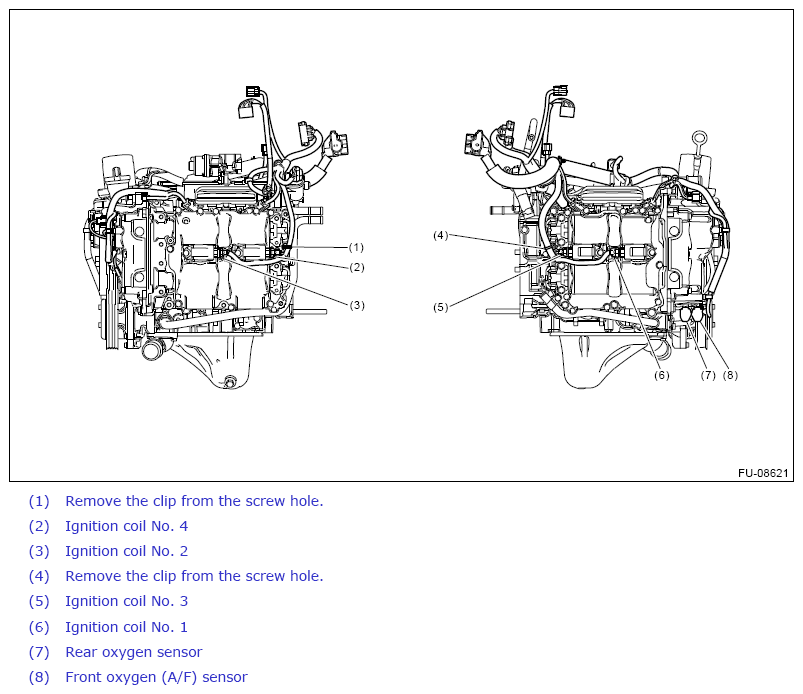 (1)
(2)
(3)
(4)
(5)
(6)
(7)
(8)

FU-08621

(1) Remove the clip from the screw hole.
(2) Ignition coil No. 4
(3) Ignition coil No. 2
(4) Remove the clip from the screw hole.
(5) Ignition coil No. 3
(6) Ignition coil No. 1
(7) Rear oxygen sensor
(8) Front oxygen (A/F) sensor