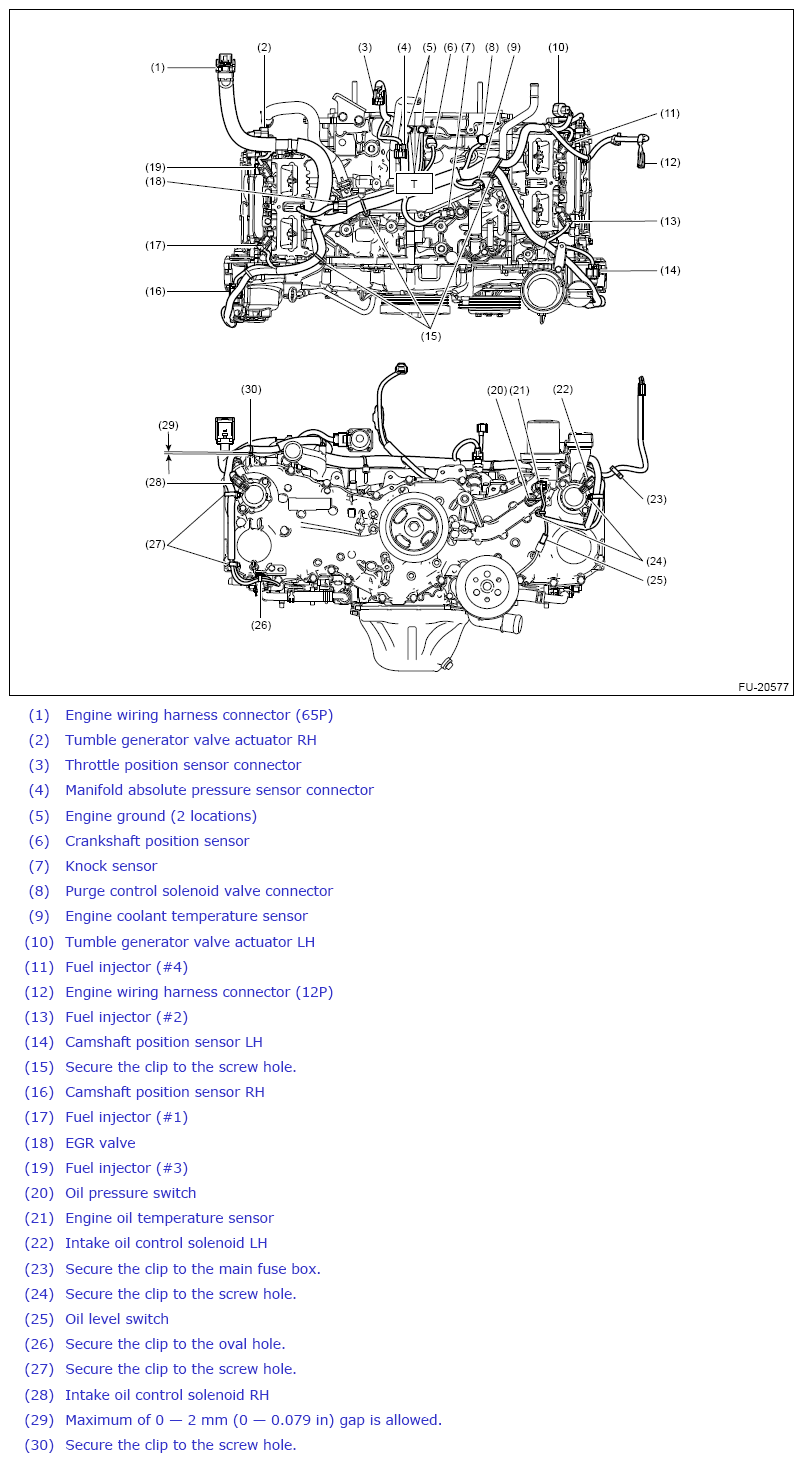 (1) (2) (3) (4) (5) (6) (7) (8) (9) (10) (11) (12) (13) (14) (15) (16) (17) (18) (19) T

(30) (29) (28) (27) (26) (20) (21) (22) (23) (24) (25)

FU-20577

(1) Engine wiring harness connector (65P)
(2) Tumble generator valve actuator RH
(3) Throttle position sensor connector
(4) Manifold absolute pressure sensor connector
(5) Engine ground (2 locations)
(6) Crankshaft position sensor
(7) Knock sensor
(8) Purge control solenoid valve connector
(9) Engine coolant temperature sensor
(10) Tumble generator valve actuator LH
(11) Fuel injector (#4)
(12) Engine wiring harness connector (12P)
(13) Fuel injector (#2)
(14) Camshaft position sensor LH
(15) Secure the clip to the screw hole.
(16) Camshaft position sensor RH
(17) Fuel injector (#1)
(18) EGR valve
(19) Fuel injector (#3)
(20) Oil pressure switch
(21) Engine oil temperature sensor
(22) Intake oil control solenoid LH
(23) Secure the clip to the main fuse box.
(24) Secure the clip to the screw hole.
(25) Oil level switch
(26) Secure the clip to the oval hole.
(27) Secure the clip to the screw hole.
(28) Intake oil control solenoid RH
(29) Maximum of 0 — 2 mm (0 — 0.079 in) gap is allowed.
(30) Secure the clip to the screw hole.