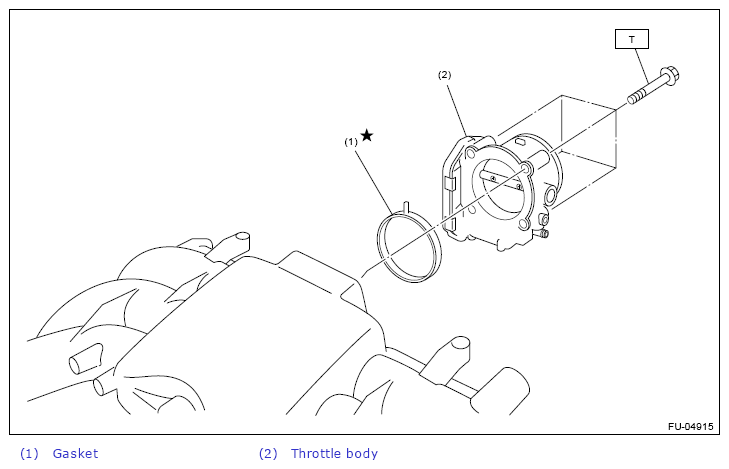 T

(2)

(1) ★

FU-04915

(1) Gasket (2) Throttle body