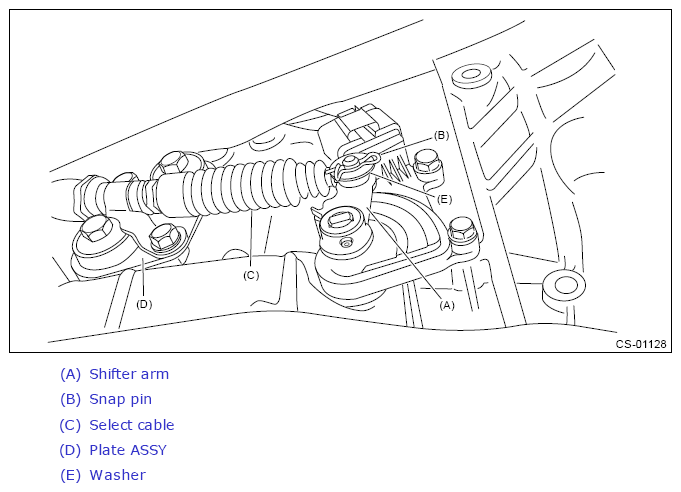 (B)
(E)
(C)
(D)
(A)
CS-01128

(A) Shifter arm
(B) Snap pin
(C) Select cable
(D) Plate ASSY
(E) Washer