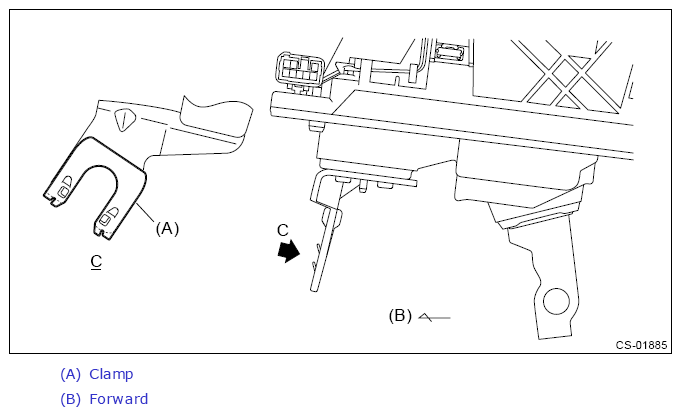 (A)

C

C

(B)

CS-01885

(A) Clamp
(B) Forward