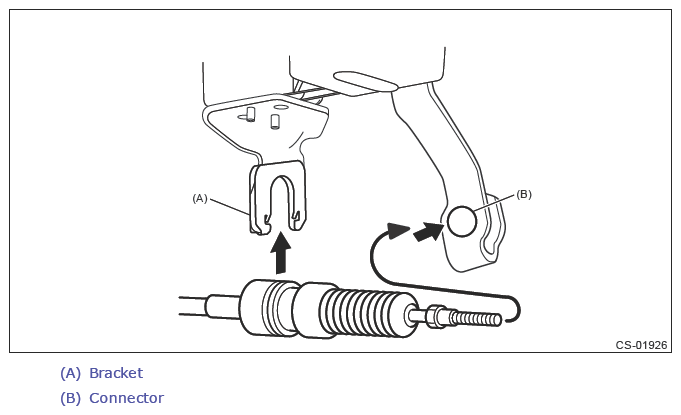 (A)

(B)

CS-01926

(A) Bracket
(B) Connector