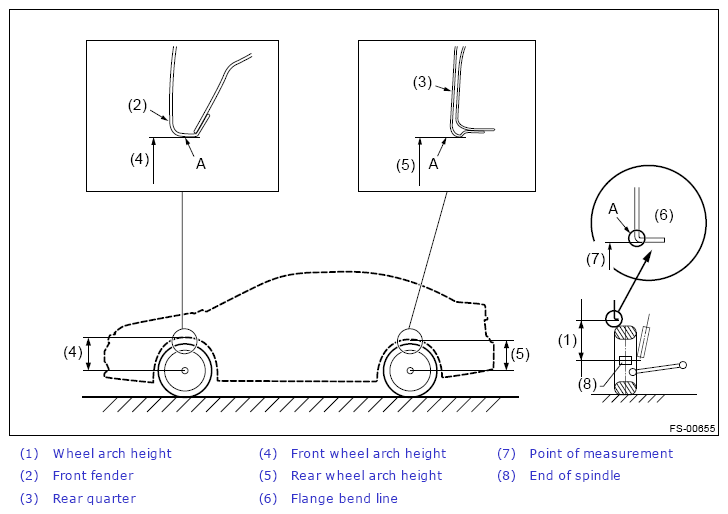 (2)
(4)
A

(3)
(5)
A

A
(6)
(7)

(4)
(5)
(1)
(8)

FS-00655

(1) Wheel arch height
(2) Front fender
(3) Rear quarter
(4) Front wheel arch height
(5) Rear wheel arch height
(6) Flange bend line
(7) Point of measurement
(8) End of spindle