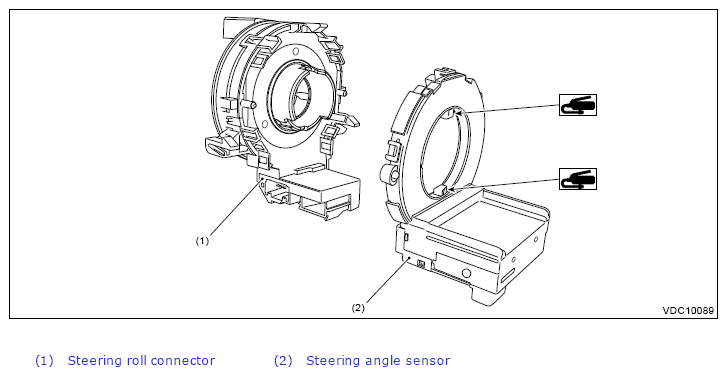 (1)

(2)

VDC10089

(1) Steering roll connector (2) Steering angle sensor