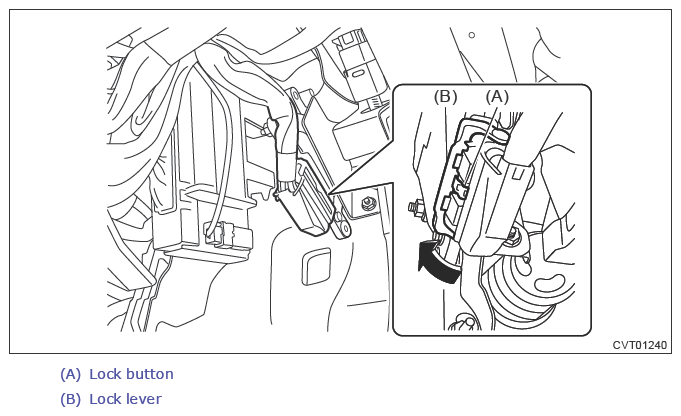 (B) (A)

CVT01240

(A) Lock button
(B) Lock lever