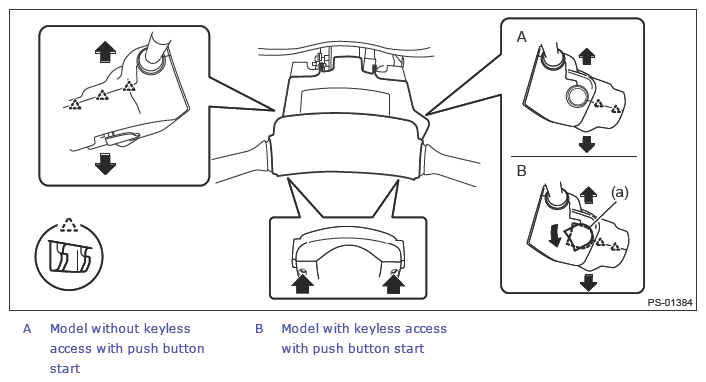 A

B

(a)

PS-01384

A Model without keyless access with push button start

B Model with keyless access with push button start