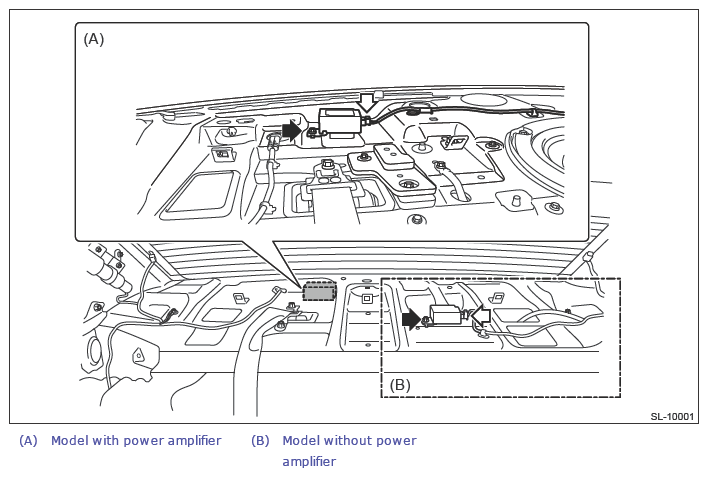 (A)

(B)

SL-10001

(A) Model with power amplifier

(B) Model without power amplifier