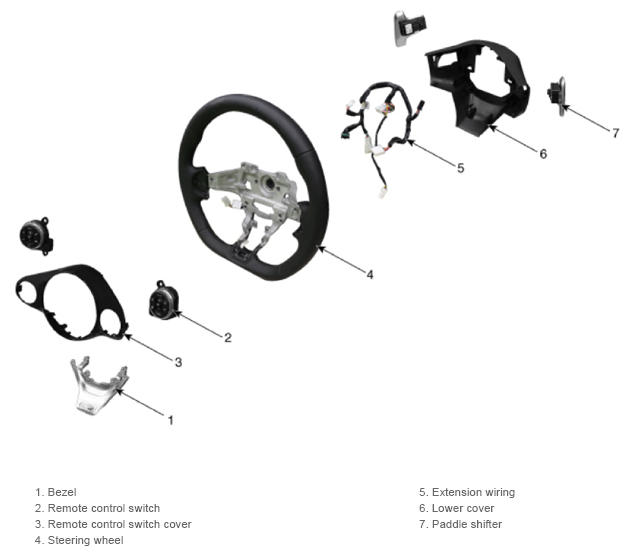 7

6

5

4

2

3

1

1. Bezel
2. Remote control switch
3. Remote control switch cover
4. Steering wheel

5. Extension wiring
6. Lower cover
7. Paddle shifter