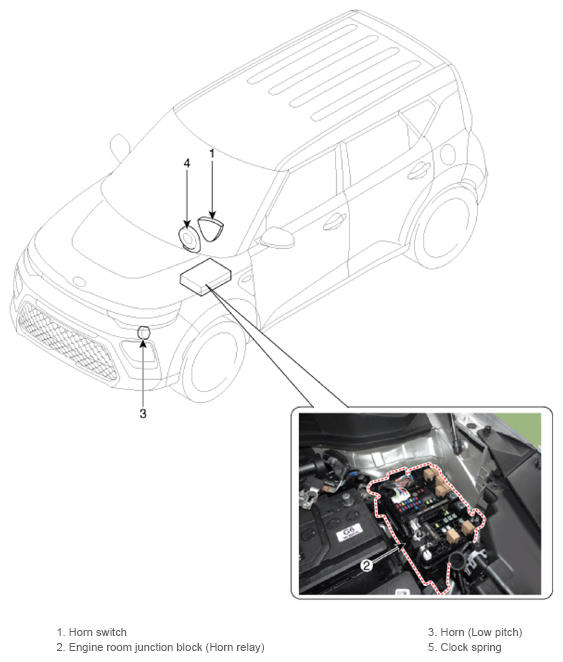 4
1
3
2

1. Horn switch
2. Engine room junction block (Horn relay)

3. Horn (Low pitch)
5. Clock spring