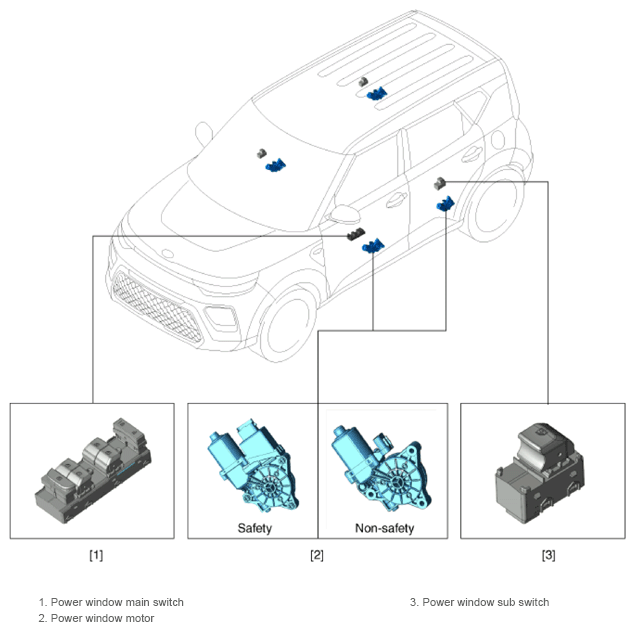 Safety

Non-safety

[1]

[2]

[3]

1. Power window main switch
2. Power window motor

3. Power window sub switch