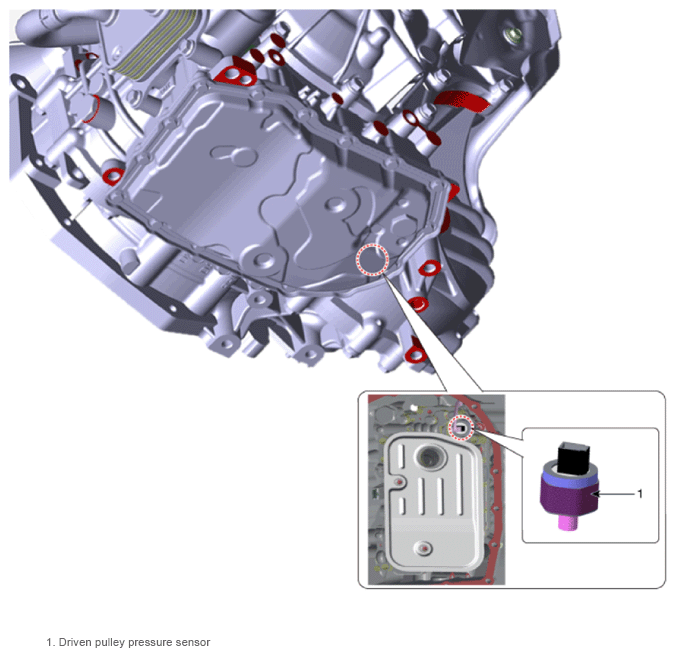 1

1. Driven pulley pressure sensor