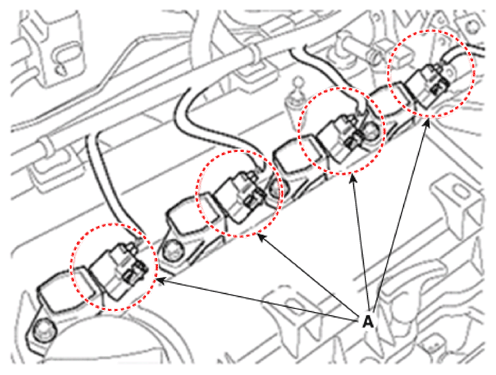 A