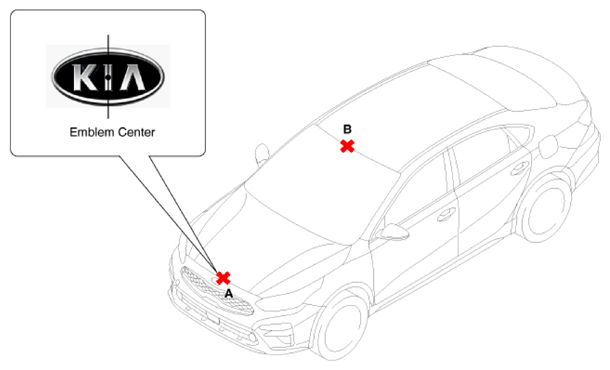 KIA

Emblem Center

B

A