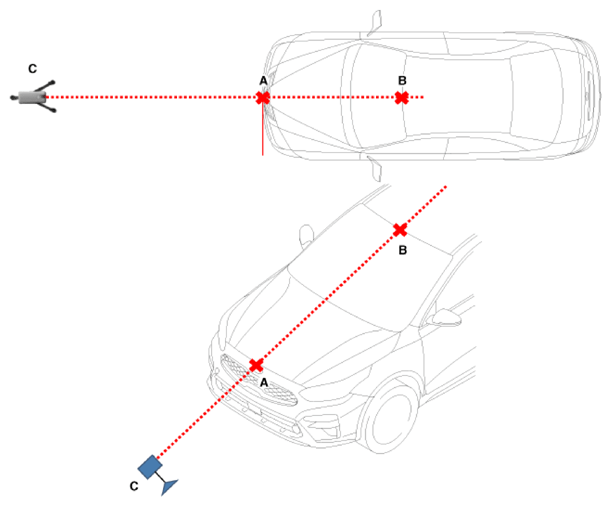 C
A
B
B
A
C