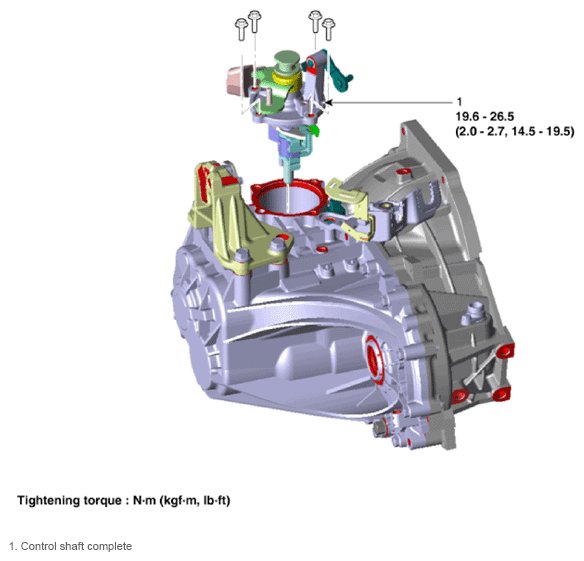 1
19.6 - 26.5
(2.0 - 2.7, 14.5 - 19.5)

Tightening torque : N·m (kgf·m, lb·ft)

1. Control shaft complete