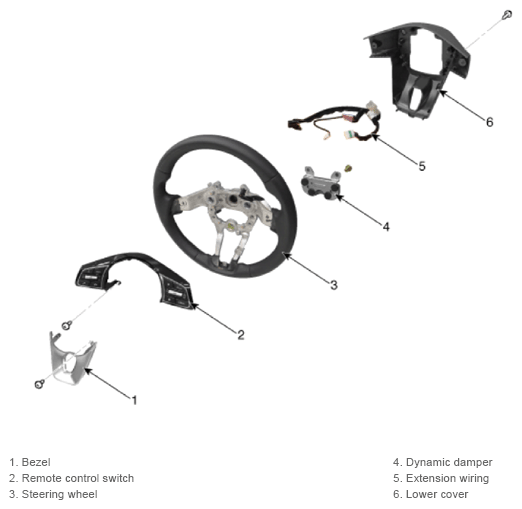 6

5

4

3

2

1

1. Bezel
2. Remote control switch
3. Steering wheel

4. Dynamic damper
5. Extension wiring
6. Lower cover