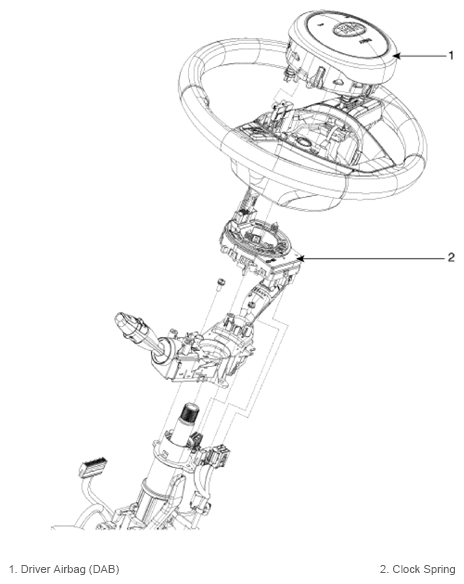 1

2

1. Driver Airbag (DAB)

2. Clock Spring