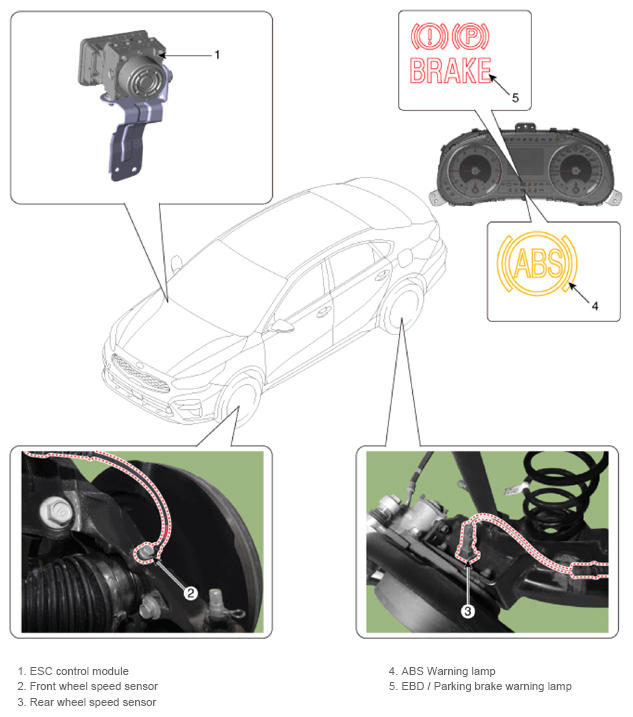 1

(!) (P)
BRAKE

5

ABS

4

2

3

1. ESC control module
2. Front wheel speed sensor
3. Rear wheel speed sensor

4. ABS Warning lamp
5. EBD / Parking brake warning lamp