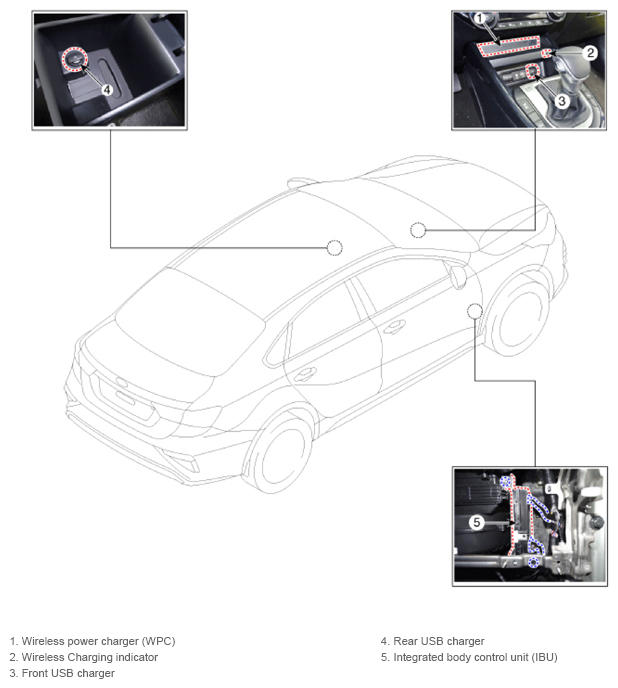 4

1

2

3

5

1. Wireless power charger (WPC)
2. Wireless Charging indicator
3. Front USB charger

4. Rear USB charger
5. Integrated body control unit (IBU)