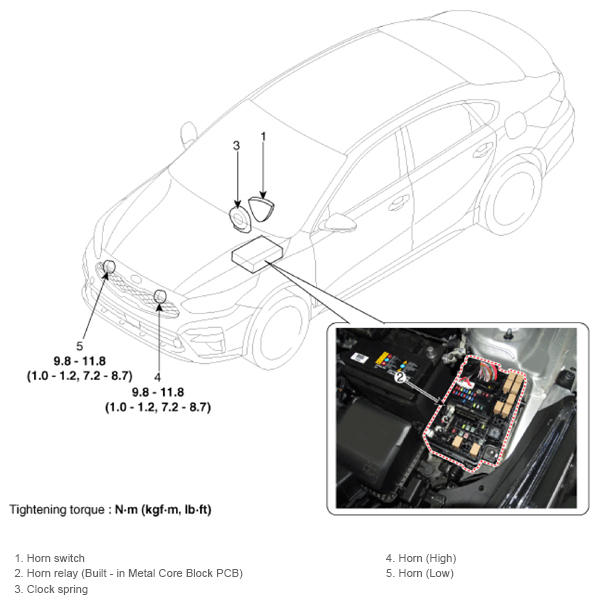 3

1

5
9.8 - 11.8
(1.0 - 1.2, 7.2 - 8.7)

4
9.8 - 11.8
(1.0 - 1.2, 7.2 - 8.7)

2

Tightening torque : N·m (kgf·m, lb·ft)

1. Horn switch
2. Horn relay (Built - in Metal Core Block PCB)
3. Clock spring

4. Horn (High)
5. Horn (Low)