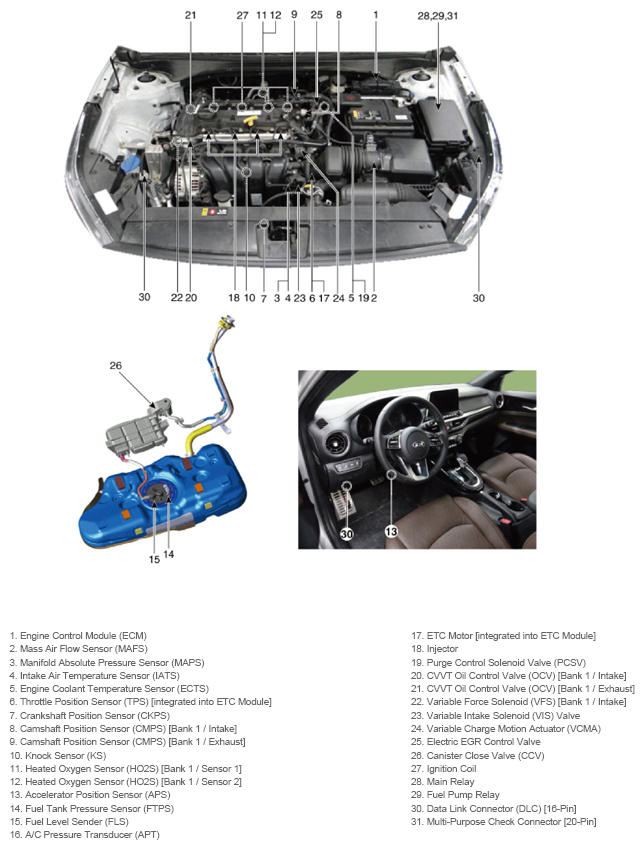 21 27 11 12 9 25 8 1 28,29,31

30 22 20 18 10 7 3 4 23 6 17 24 5 19 2 30

26

15 14

30 13

1. Engine Control Module (ECM)
2. Mass Air Flow Sensor (MAFS)
3. Manifold Absolute Pressure Sensor (MAPS)
4. Intake Air Temperature Sensor (IATS)
5. Engine Coolant Temperature Sensor (ECTS)
6. Throttle Position Sensor (TPS) [integrated into ETC Module]
7. Crankshaft Position Sensor (CKPS)
8. Camshaft Position Sensor (CMPS) [Bank 1 / Intake]
9. Camshaft Position Sensor (CMPS) [Bank 1 / Exhaust]
10. Knock Sensor (KS)
11. Heated Oxygen Sensor (HO2S) [Bank 1 / Sensor 1]
12. Heated Oxygen Sensor (HO2S) [Bank 1 / Sensor 2]
13. Accelerator Position Sensor (APS)
14. Fuel Tank Pressure Sensor (FTPS)
15. Fuel Level Sender (FLS)
16. A/C Pressure Transducer (APT)
17. ETC Motor [integrated into ETC Module]
18. Injector
19. Purge Control Solenoid Valve (PCSV)
20. CVVT Oil Control Valve (OCV) [Bank 1 / Intake]
21. CVVT Oil Control Valve (OCV) [Bank 1 / Exhaust]
22. Variable Force Solenoid (VFS) [Bank 1 / Intake]
23. Variable Intake Solenoid (VIS) Valve
24. Variable Charge Motion Actuator (VCMA)
25. Electric EGR Control Valve
26. Canister Close Valve (CCV)
27. Ignition Coil
28. Main Relay
29. Fuel Pump Relay
30. Data Link Connector (DLC) [16-Pin]
31. Multi-Purpose Check Connector [20-Pin]