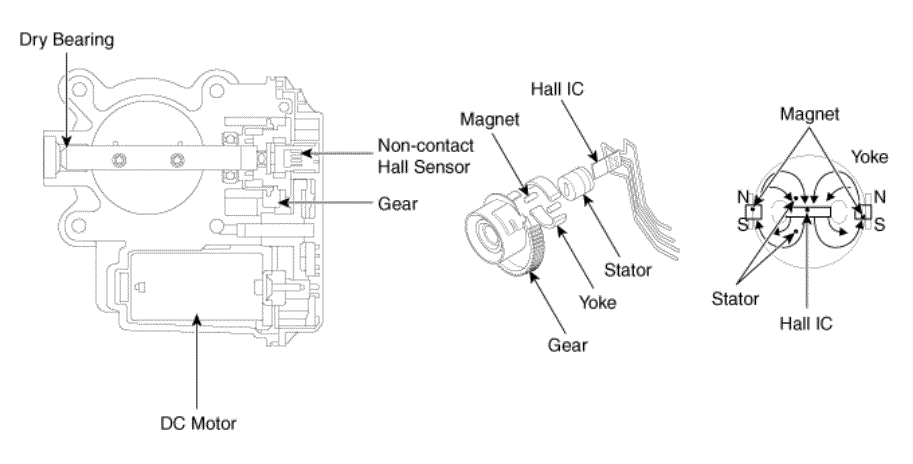 Dry Bearing

Non-contact Hall Sensor

Gear

DC Motor

Hall IC

Magnet

Stator

Yoke

Gear

Magnet

Yoke

N

S

N

S

Stator

Hall IC