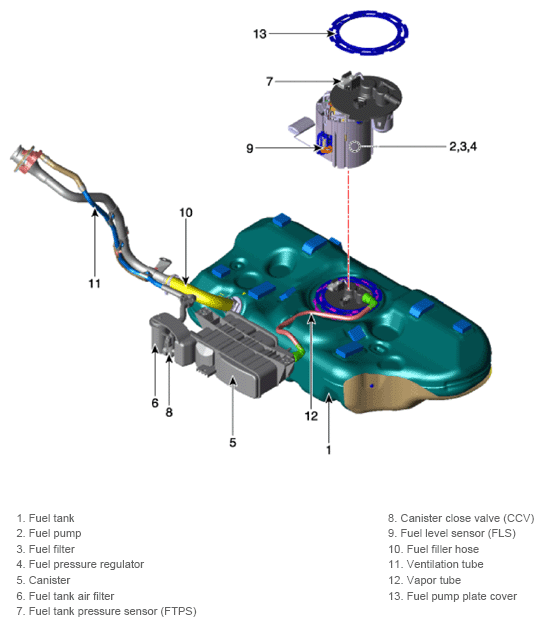 13

7

9

2,3,4

10

11

6

8

5

12

1

1. Fuel tank
2. Fuel pump
3. Fuel filter
4. Fuel pressure regulator
5. Canister
6. Fuel tank air filter
7. Fuel tank pressure sensor (FTPS)

8. Canister close valve (CCV)
9. Fuel level sensor (FLS)
10. Fuel filler hose
11. Ventilation tube
12. Vapor tube
13. Fuel pump plate cover