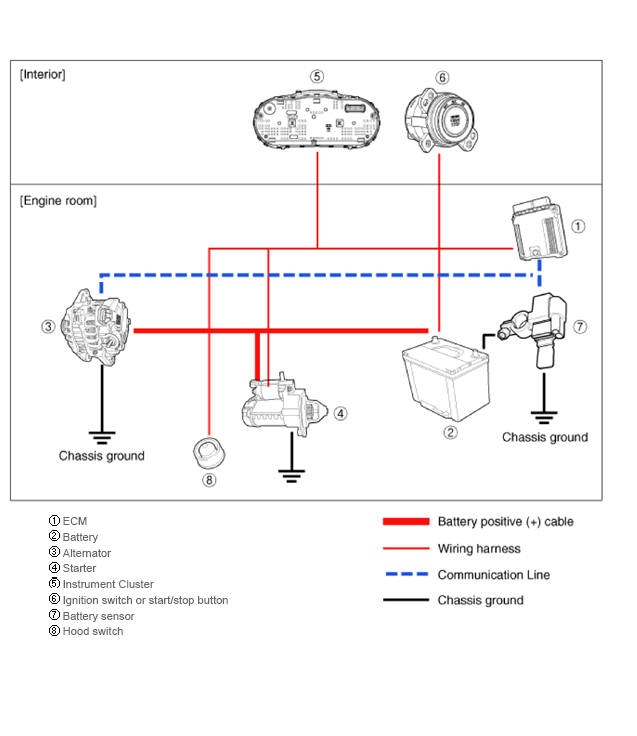 [Interior]

⑤ ⑥

[Engine room]

①

③

⑦

④

②

Chassis ground

Chassis ground

⑧

① ECM
② Battery
③ Alternator
④ Starter
⑤ Instrument Cluster
⑥ Ignition switch or start/stop button
⑦ Battery sensor
⑧ Hood switch

Battery positive (+) cable
Wiring harness
Communication Line
Chassis ground