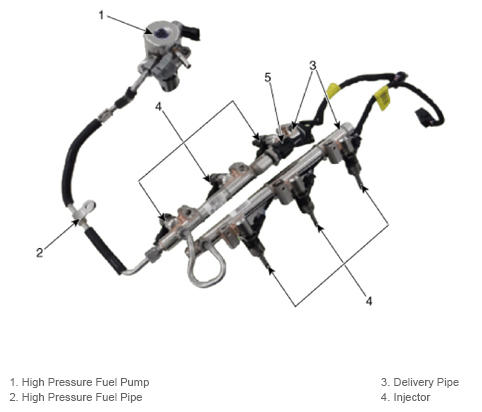 1

3

5

4

2

4

1. High Pressure Fuel Pump
2. High Pressure Fuel Pipe

3. Delivery Pipe
4. Injector