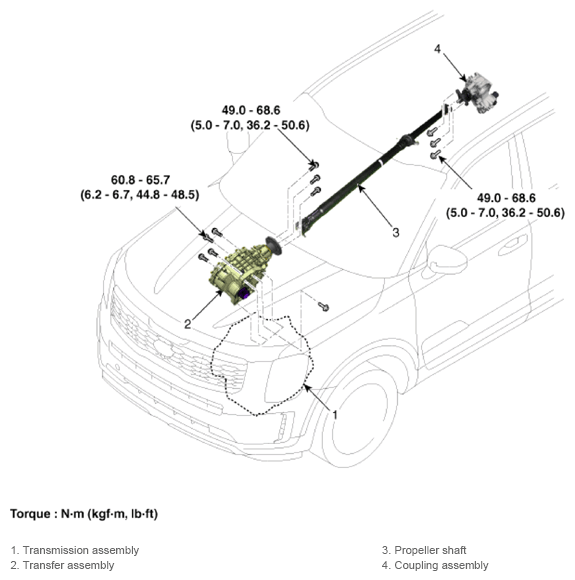 4

49.0 - 68.6
(5.0 - 7.0, 36.2 - 50.6)

60.8 - 65.7
(6.2 - 6.7, 44.8 - 48.5)

49.0 - 68.6
(5.0 - 7.0, 36.2 - 50.6)

3

2

1

Torque : N·m (kgf·m, lb·ft)

1. Transmission assembly
2. Transfer assembly

3. Propeller shaft
4. Coupling assembly