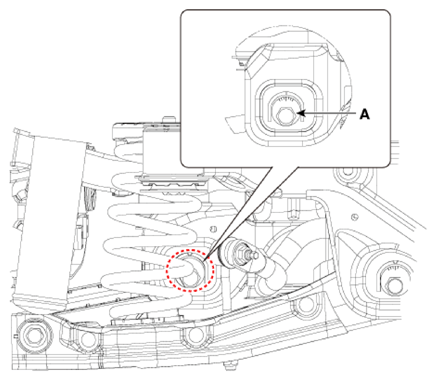 A