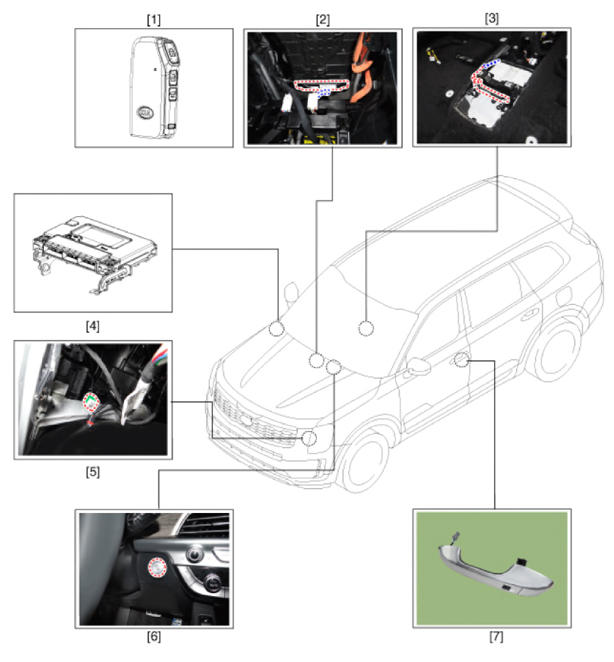 [1]

[2]

[3]

[4]

[5]

[6]

[7]