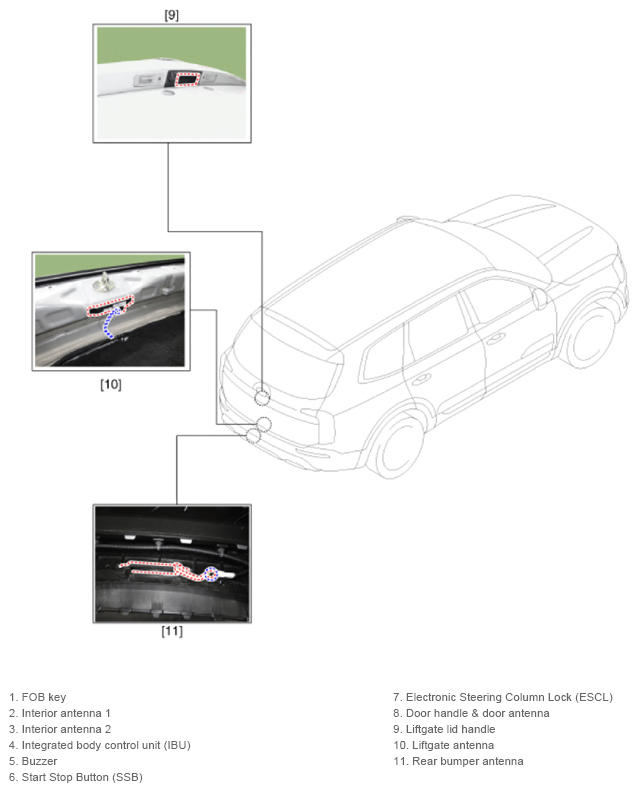 [9]

[10]

[11]

1. FOB key
2. Interior antenna 1
3. Interior antenna 2
4. Integrated body control unit (IBU)
5. Buzzer
6. Start Stop Button (SSB)

7. Electronic Steering Column Lock (ESCL)
8. Door handle & door antenna
9. Liftgate lid handle
10. Liftgate antenna
11. Rear bumper antenna