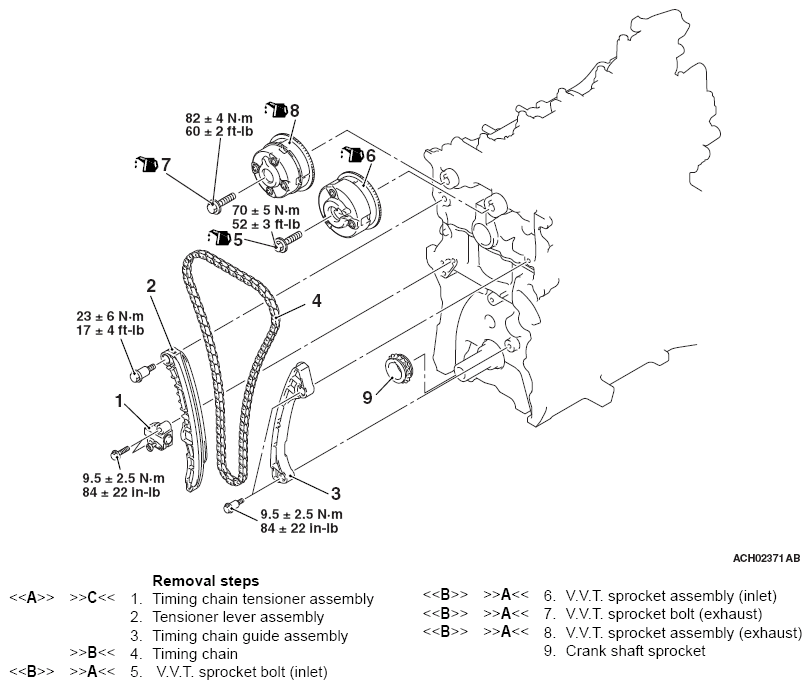 82 ± 4 N·m
60 ± 2 ft-lb

8

7

6

70 ± 5 N·m
52 ± 3 ft-lb

5

2

4

23 ± 6 N·m
17 ± 4 ft-lb

1

9

9.5 ± 2.5 N·m
84 ± 22 in-lb

3

9.5 ± 2.5 N·m
84 ± 22 in-lb

ACH02371 AB

Removal steps
<<A>> >>C<< 1. Timing chain tensioner assembly
2. Tensioner lever assembly
3. Timing chain guide assembly
>>B<< 4. Timing chain
<<B>> >>A<< 5. V.V.T. sprocket bolt (inlet)
<<B>> >>A<< 6. V.V.T. sprocket assembly (inlet)
<<B>> >>A<< 7. V.V.T. sprocket bolt (exhaust)
<<B>> >>A<< 8. V.V.T. sprocket assembly (exhaust)
9. Crank shaft sprocket