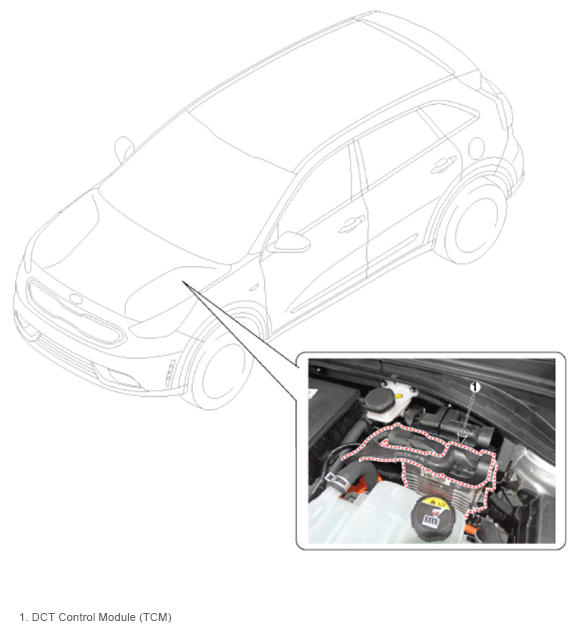 1

1. DCT Control Module (TCM)