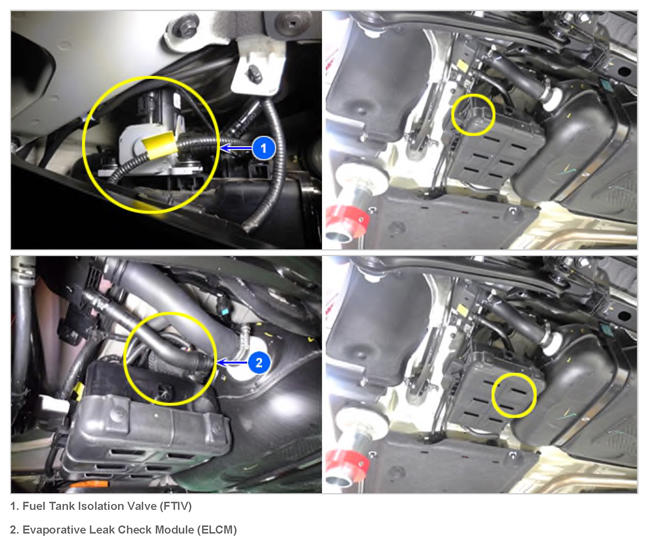 1

2

1. Fuel Tank Isolation Valve (FTIV)

2. Evaporative Leak Check Module (ELCM)