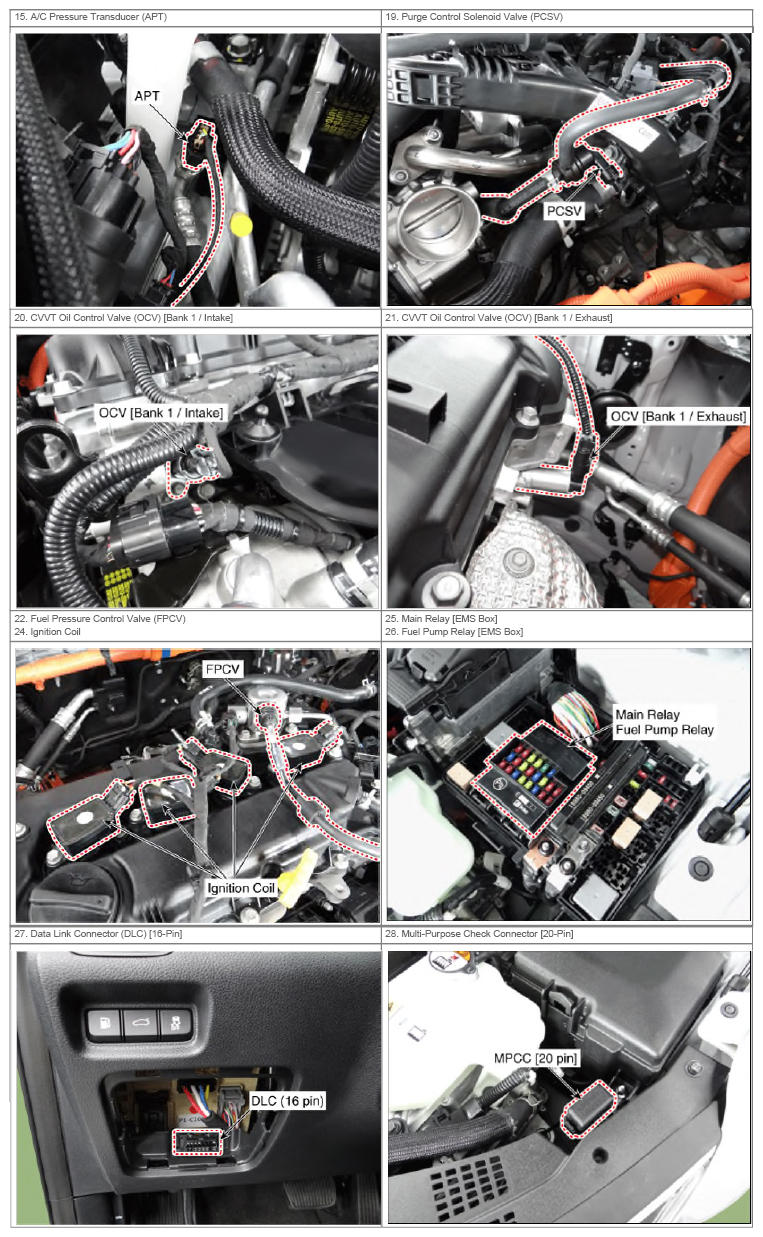 | 15. A/C Pressure Transducer (APT) | 19. Purge Control Solenoid Valve (PCSV) |
|---|---|
| APT | PCSV |
| 20. CVVT Oil Control Valve (OCV) [Bank 1 / Intake] | 21. CVVT Oil Control Valve (OCV) [Bank 1 / Exhaust] |
| OCV [Bank 1 / Intake] | OCV [Bank 1 / Exhaust] |
| 22. Fuel Pressure Control Valve (FPCV) 24. Ignition Coil | 25. Main Relay [EMS Box] 26. Fuel Pump Relay [EMS Box] |
| FPCV Ignition Coil | Main Relay Fuel Pump Relay |
| 27. Data Link Connector (DLC) [16-Pin] | 28. Multi-Purpose Check Connector [20-Pin] |
| DLC (16 pin) | MPCC [20 pin] |