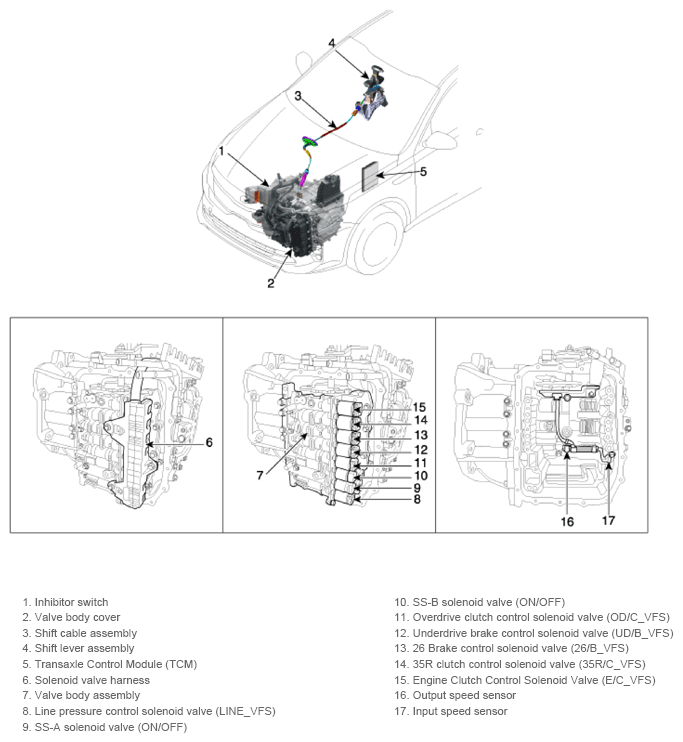 4
3
1
5
2

6

15
14
13
12
11
10
9
8
7

16
17

1. Inhibitor switch
2. Valve body cover
3. Shift cable assembly
4. Shift lever assembly
5. Transaxle Control Module (TCM)
6. Solenoid valve harness
7. Valve body assembly
8. Line pressure control solenoid valve (LINE_VFS)
9. SS-A solenoid valve (ON/OFF)

10. SS-B solenoid valve (ON/OFF)
11. Overdrive clutch control solenoid valve (OD/C_VFS)
12. Underdrive brake control solenoid valve (UD/B_VFS)
13. 26 Brake control solenoid valve (26/B_VFS)
14. 35R clutch control solenoid valve (35R/C_VFS)
15. Engine Clutch Control Solenoid Valve (E/C_VFS)
16. Output speed sensor
17. Input speed sensor