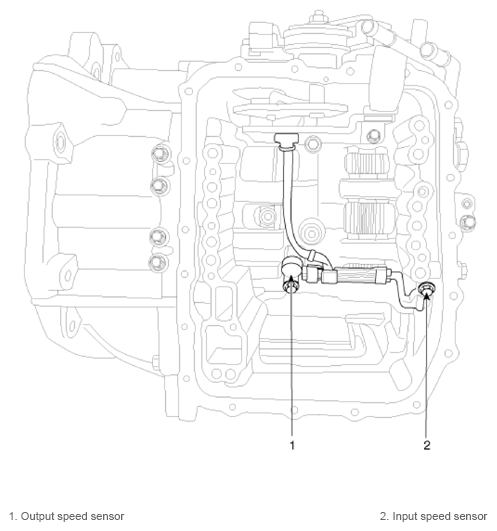 1

2

1. Output speed sensor

2. Input speed sensor