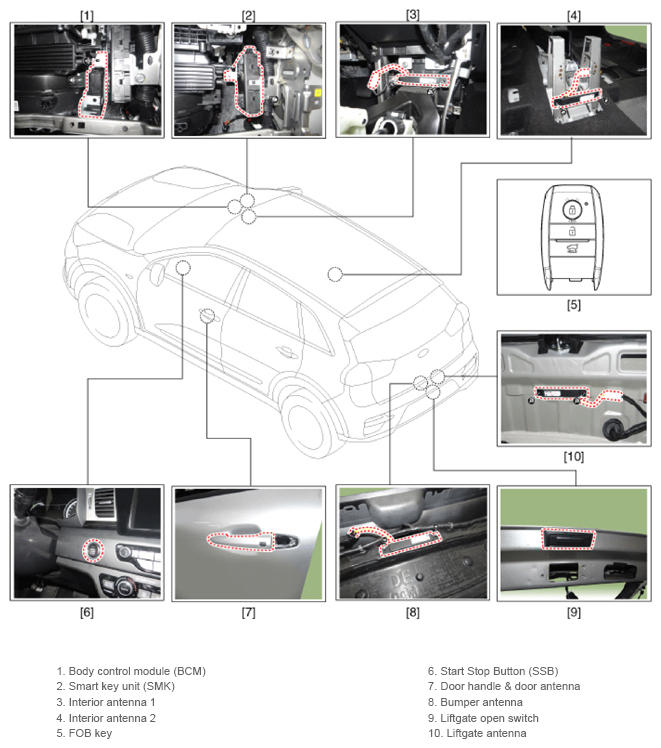 [1]

[2]

[3]

[4]

[5]

[10]

[6]

[7]

[8]

[9]

1. Body control module (BCM)
2. Smart key unit (SMK)
3. Interior antenna 1
4. Interior antenna 2
5. FOB key

6. Start Stop Button (SSB)
7. Door handle & door antenna
8. Bumper antenna
9. Liftgate open switch
10. Liftgate antenna